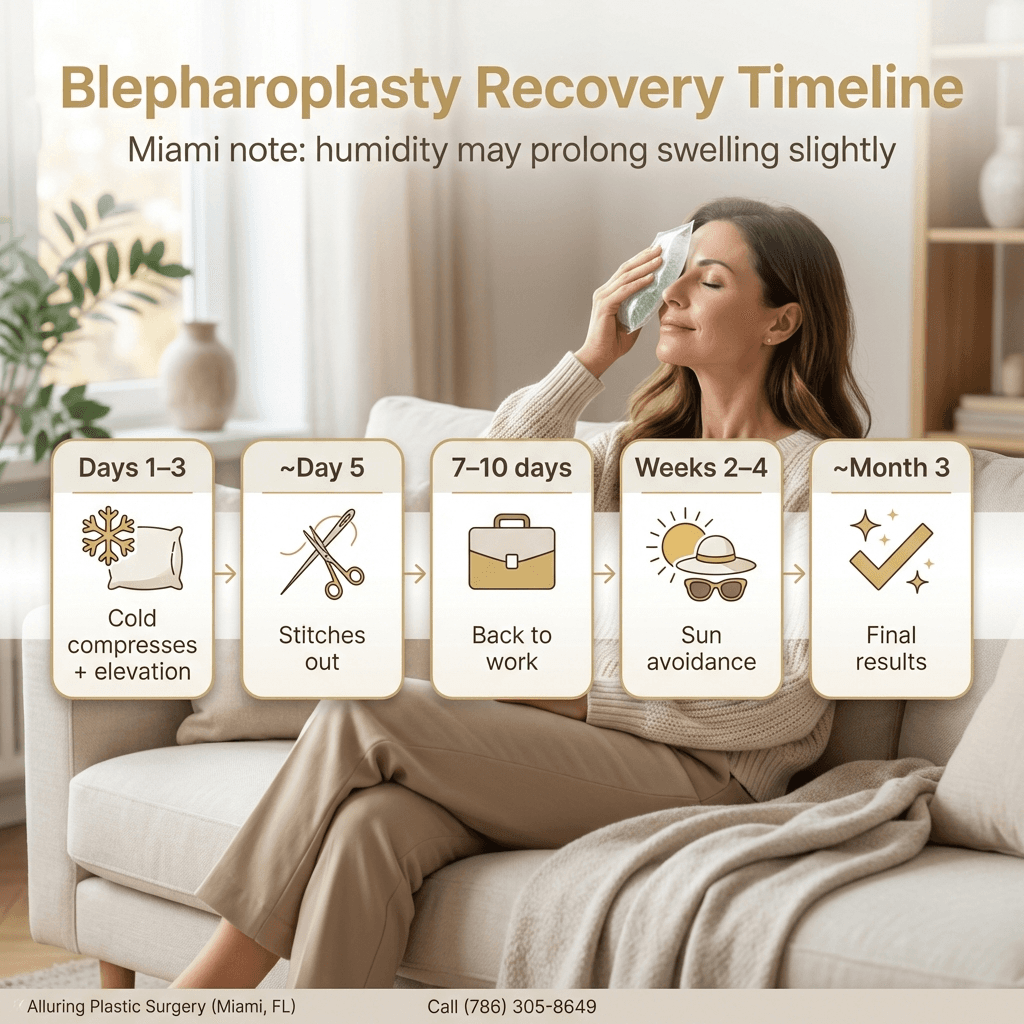 Blepharoplasty Recovery Timeline

Miami note: humidity may prolong swelling slightly

Days 1–3
Cold compresses + elevation

~Day 5
Stitches out

7–10 days
Back to work

Weeks 2–4
Sun avoidance

~Month 3
Final results

Alluring Plastic Surgery (Miami, FL)
Call (786) 305-8649