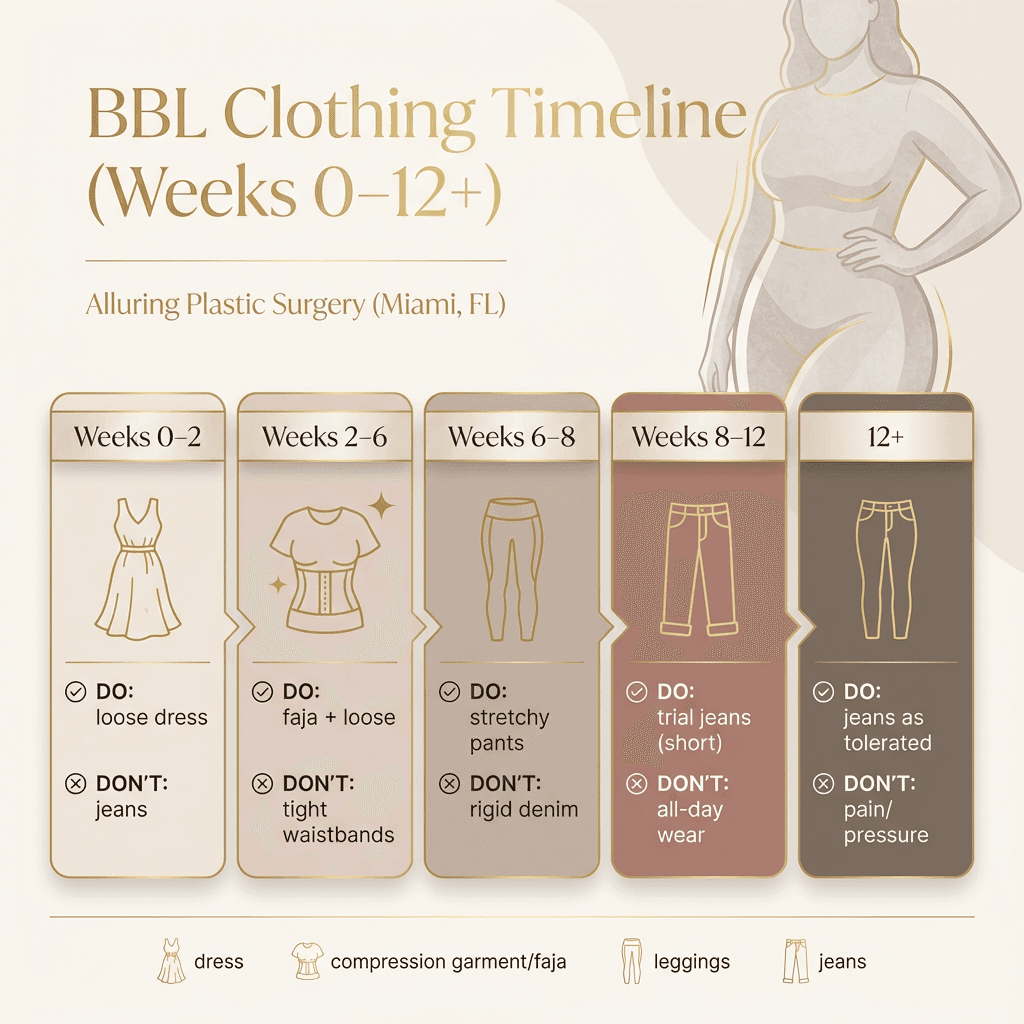 BBL Clothing Timeline (Weeks 0–12+)

Alluring Plastic Surgery (Miami, FL)

Weeks 0–2

DO: loose dress

DON'T: jeans

Weeks 2–6

DO: faja + loose

DON'T: tight waistbands

Weeks 6–8

DO: stretchy pants

DON'T: rigid denim

Weeks 8–12

DO: trial jeans (short)

DON'T: all-day wear

12+

DO: jeans as tolerated

DON'T: pain/ pressure

dress compression garment/faja leggings jeans