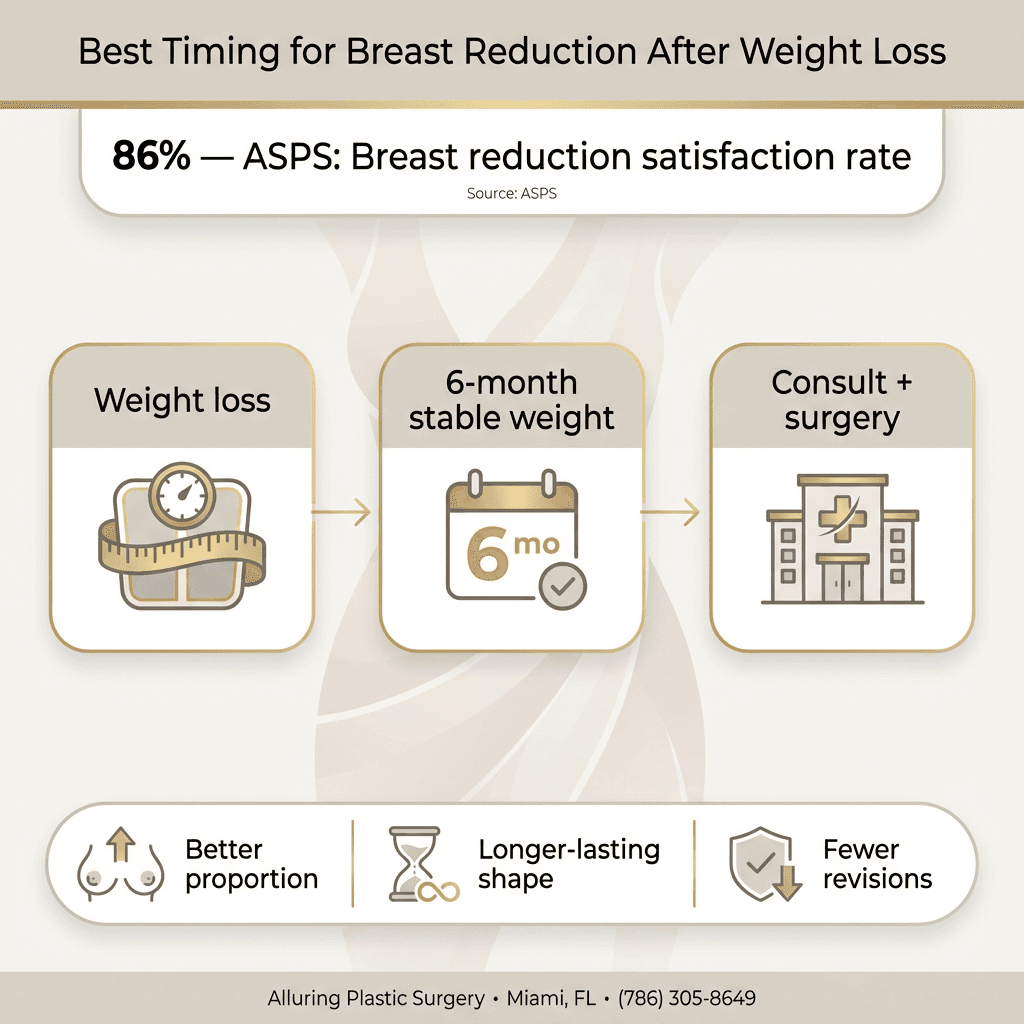 Best Timing for Breast Reduction After Weight Loss

86% — ASPS: Breast reduction satisfaction rate
Source: ASPS

Weight loss

6-month stable weight

6 mo

Consult + surgery

Better proportion

Longer-lasting shape

Fewer revisions

Alluring Plastic Surgery • Miami, FL • (786) 305-8649