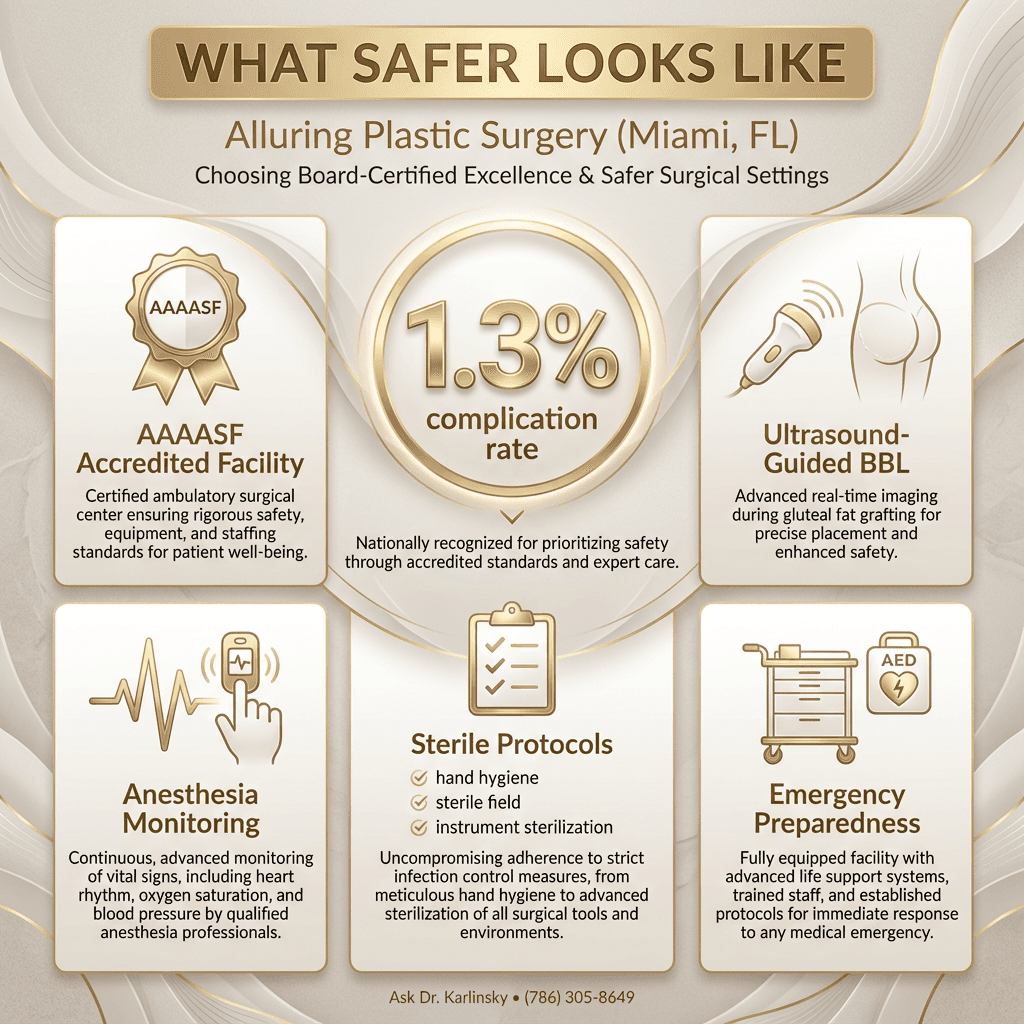 WHAT SAFER LOOKS LIKE

Alluring Plastic Surgery (Miami, FL)

Choosing Board-Certified Excellence & Safer Surgical Settings

AAAASF

AAAASF Accredited Facility

Certified ambulatory surgical center ensuring rigorous safety, equipment, and staffing standards for patient well-being.

1.3% complication rate

Nationally recognized for prioritizing safety through accredited standards and expert care.

Ultrasound-Guided BBL

Advanced real-time imaging during gluteal fat grafting for precise placement and enhanced safety.

Anesthesia Monitoring

Continuous, advanced monitoring of vital signs, including heart rhythm, oxygen saturation, and blood pressure by qualified anesthesia professionals.

Sterile Protocols

hand hygiene
sterile field
instrument sterilization

Uncompromising adherence to strict infection control measures, from meticulous hand hygiene to advanced sterilization of all surgical tools and environments.

AED

Emergency Preparedness

Fully equipped facility with advanced life support systems, trained staff, and established protocols for immediate response to any medical emergency.

Ask Dr. Karlinsky • (786) 305-8649