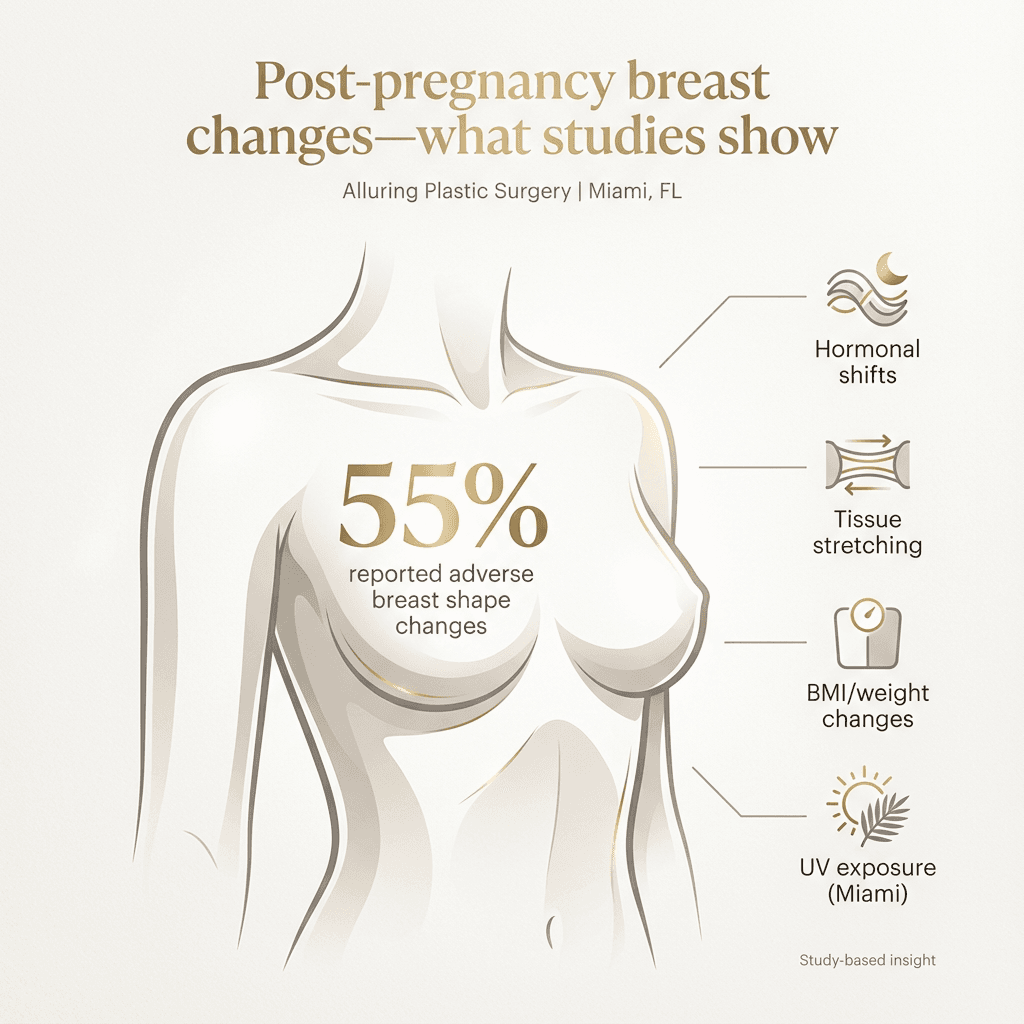 Post-pregnancy breast changes—what studies show

Alluring Plastic Surgery | Miami, FL

55%
reported adverse breast shape changes

Hormonal shifts

Tissue stretching

BMI/weight changes

UV exposure (Miami)

Study-based insight