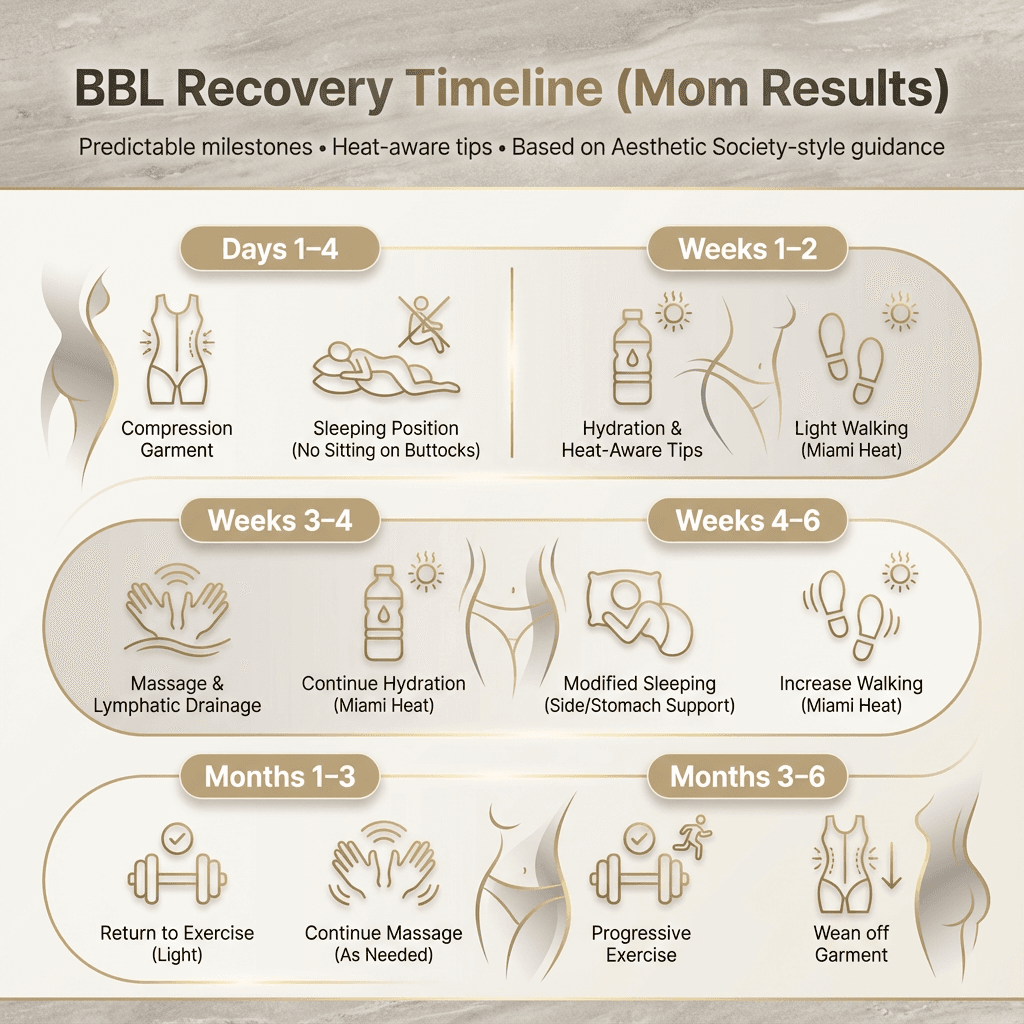 BBL Recovery Timeline (Mom Results)

Predictable milestones • Heat-aware tips • Based on Aesthetic Society-style guidance

Days 1–4

Compression Garment

Sleeping Position (No Sitting on Buttocks)

Weeks 1–2

Hydration & Heat-Aware Tips

Light Walking (Miami Heat)

Weeks 3–4

Massage & Lymphatic Drainage

Continue Hydration (Miami Heat)

Weeks 4–6

Modified Sleeping (Side/Stomach Support)

Increase Walking (Miami Heat)

Months 1–3

Return to Exercise (Light)

Continue Massage (As Needed)

Months 3–6

Progressive Exercise

Wean off Garment